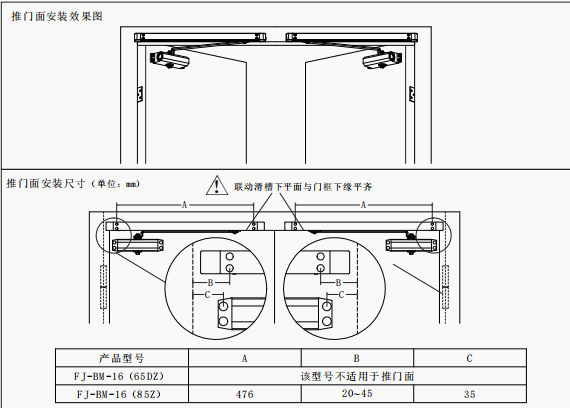 推门面安装效果图

推门面安装尺寸（单位：mm）

联动滑槽下平面与门框下缘平齐

A

A

B

C

B

C

| 产品型号 | A | B | C |
|---|---|---|---|
| FJ-BM-16（65DZ） | 该型号不适用于推门面 | | |
| FJ-BM-16（85Z） | 476 | 20~45 | 35 |